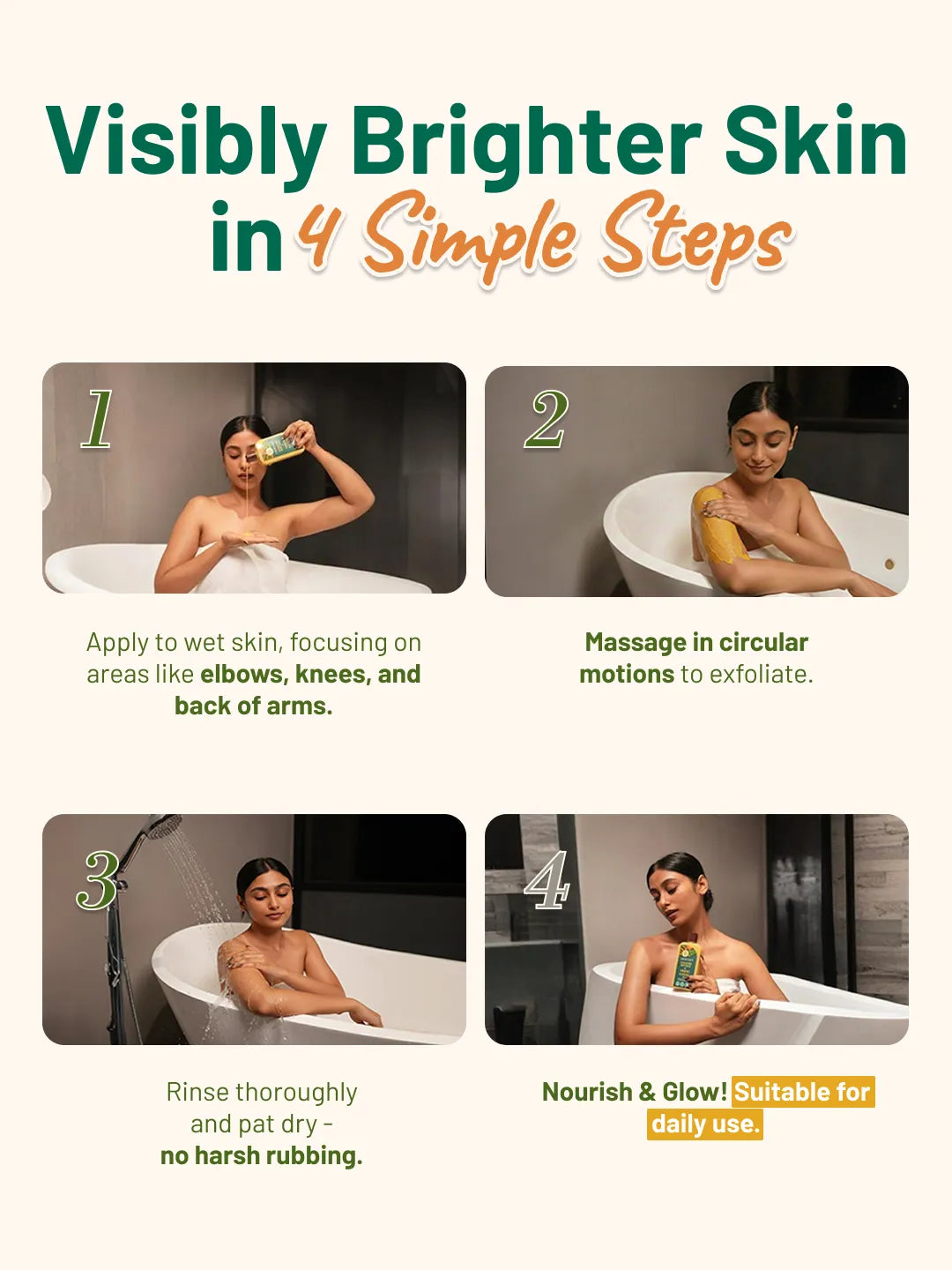 Visibly Brighter Skin in 4 Simple Steps

1

Apply to wet skin, focusing on areas like elbows, knees, and back of arms.

2

Massage in circular motions to exfoliate.

3

Rinse thoroughly and pat dry - no harsh rubbing.

4

Nourish & Glow! Suitable for daily use.